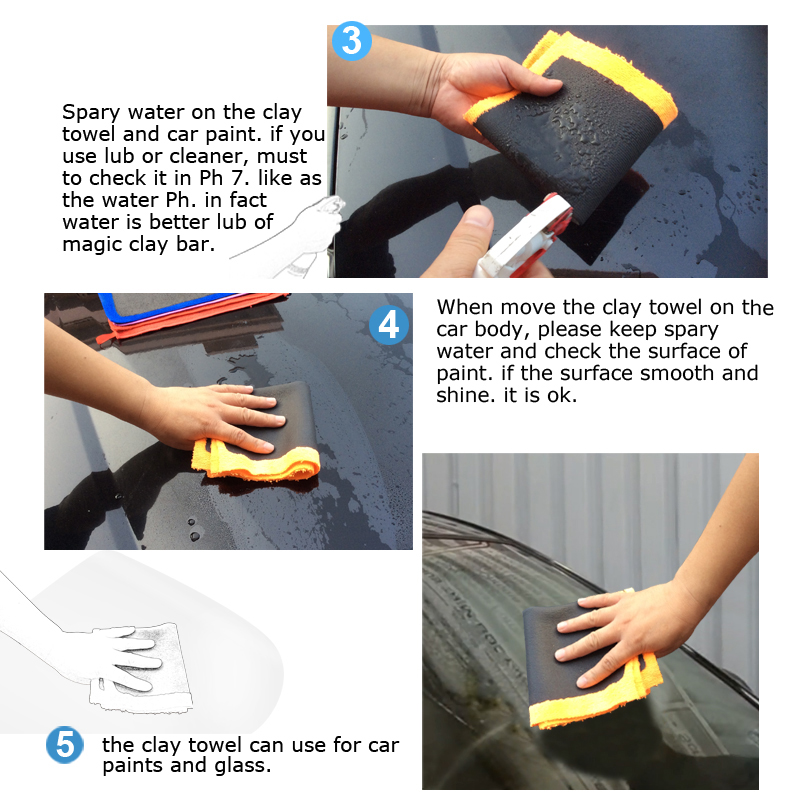 3

Spary water on the clay towel and car paint. if you use lub or cleaner, must to check it in Ph 7. like as the water Ph. in fact water is better lub of magic clay bar.

4

When move the clay towel on the car body, please keep spary water and check the surface of paint. if the surface smooth and shine. it is ok.

5

the clay towel can use for car paints and glass.